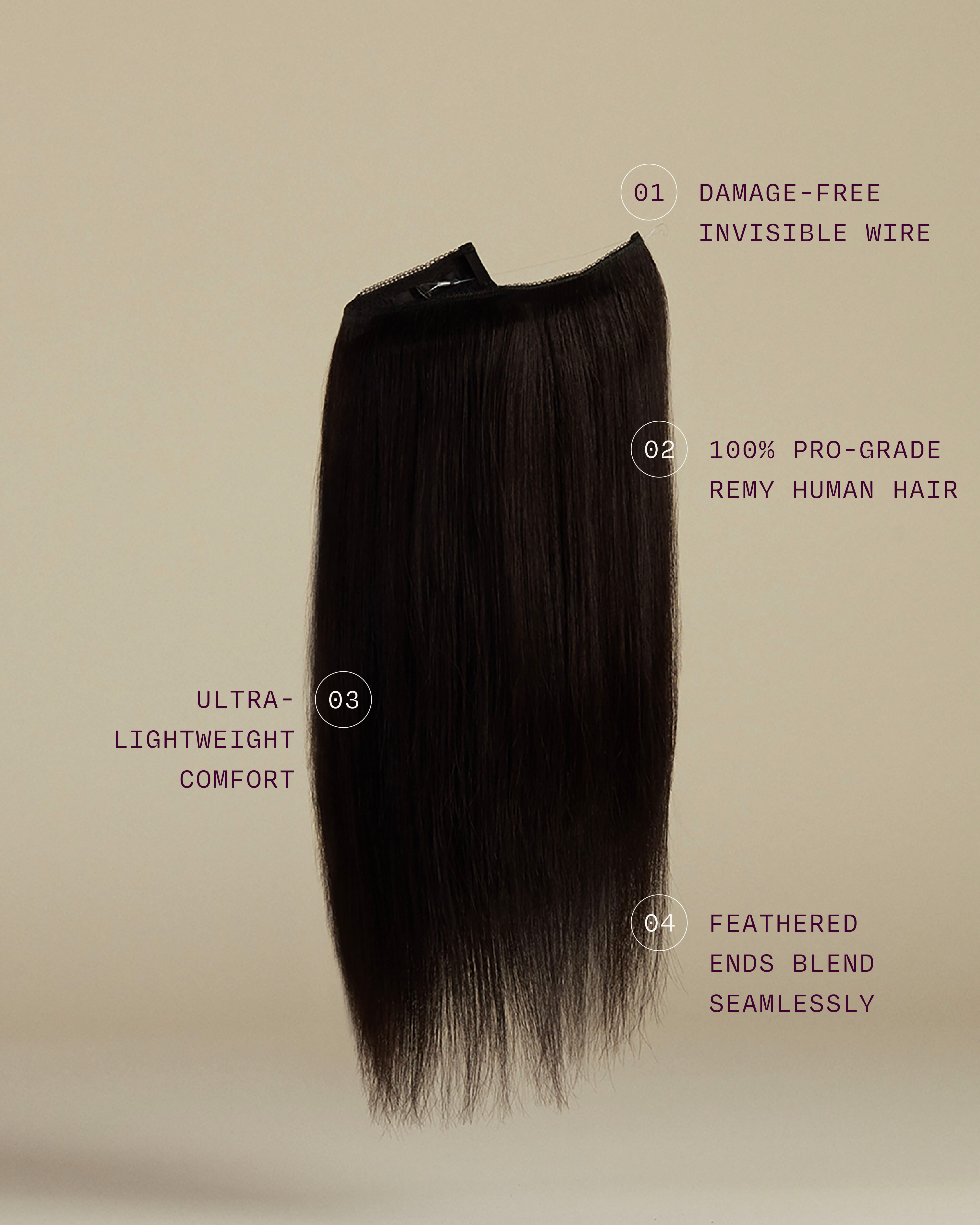 01 DAMAGE-FREE INVISIBLE WIRE

02 100% PRO-GRADE REMY HUMAN HAIR

ULTRA-LIGHTWEIGHT COMFORT 03

04 FEATHERED ENDS BLEND SEAMLESSLY