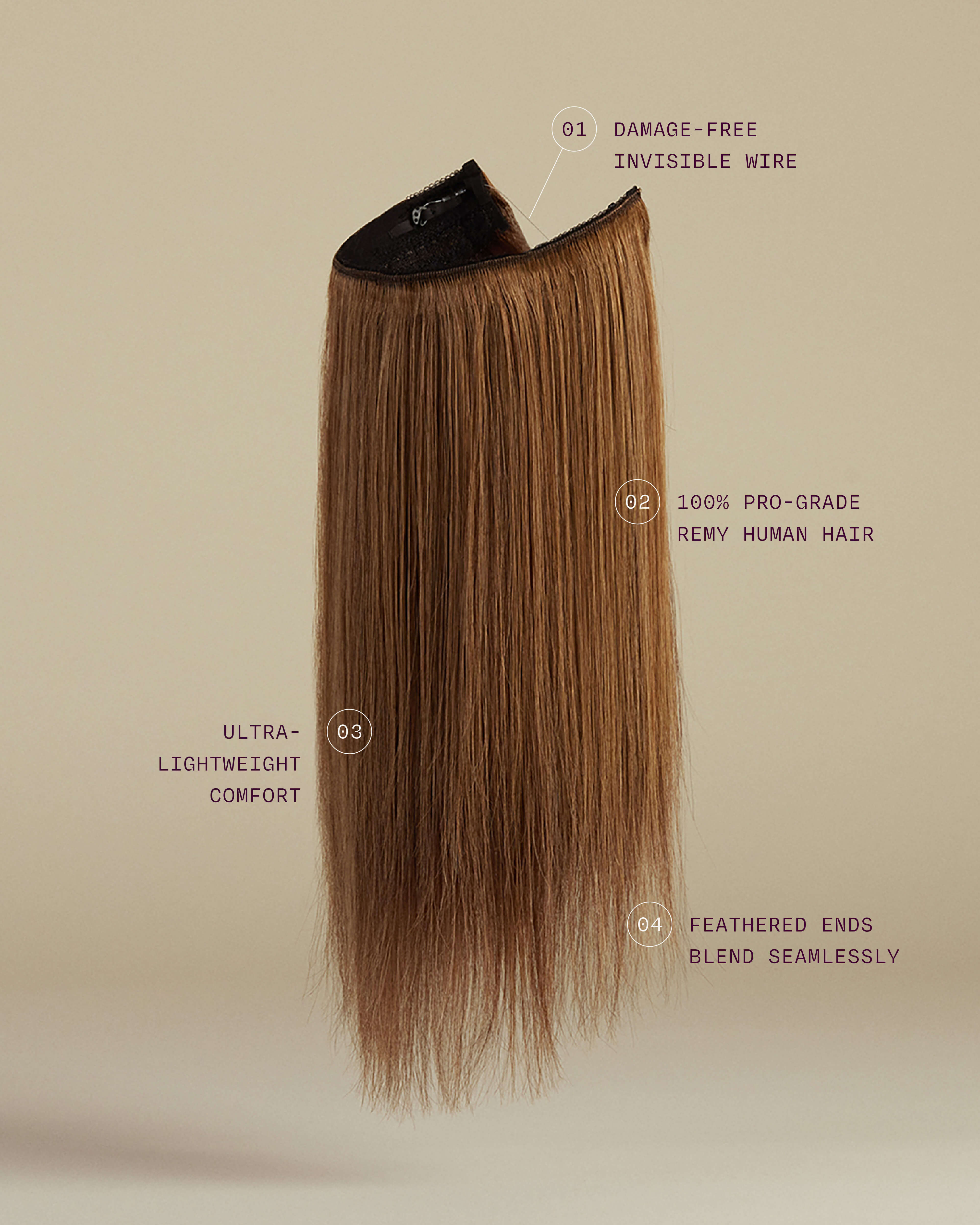 01 DAMAGE-FREE INVISIBLE WIRE

02 100% PRO-GRADE REMY HUMAN HAIR

ULTRA-LIGHTWEIGHT COMFORT 03

04 FEATHERED ENDS BLEND SEAMLESSLY